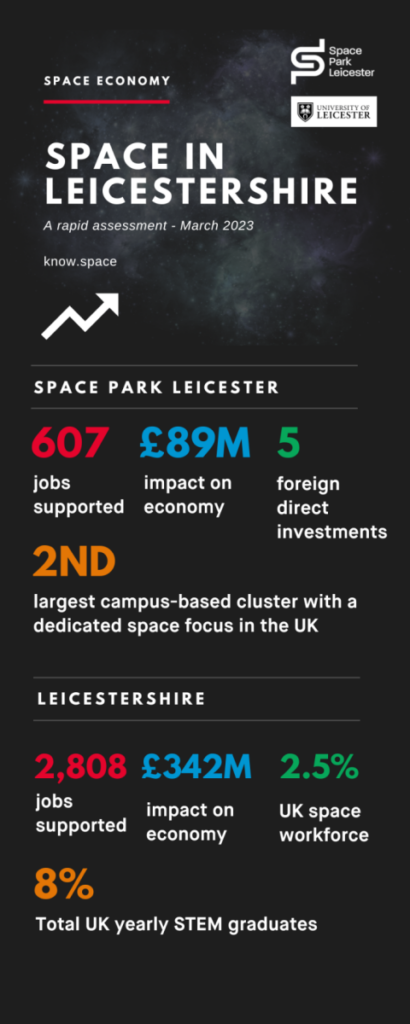 SPACE ECONOMY

Space Park Leicester

UNIVERSITY OF LEICESTER

SPACE IN LEICESTERSHIRE

A rapid assessment - March 2023

know.space

SPACE PARK LEICESTER

607 jobs supported

£89M impact on economy

5 foreign direct investments

2ND largest campus-based cluster with a dedicated space focus in the UK

LEICESTERSHIRE

2,808 jobs supported

£342M impact on economy

2.5% UK space workforce

8% Total UK yearly STEM graduates